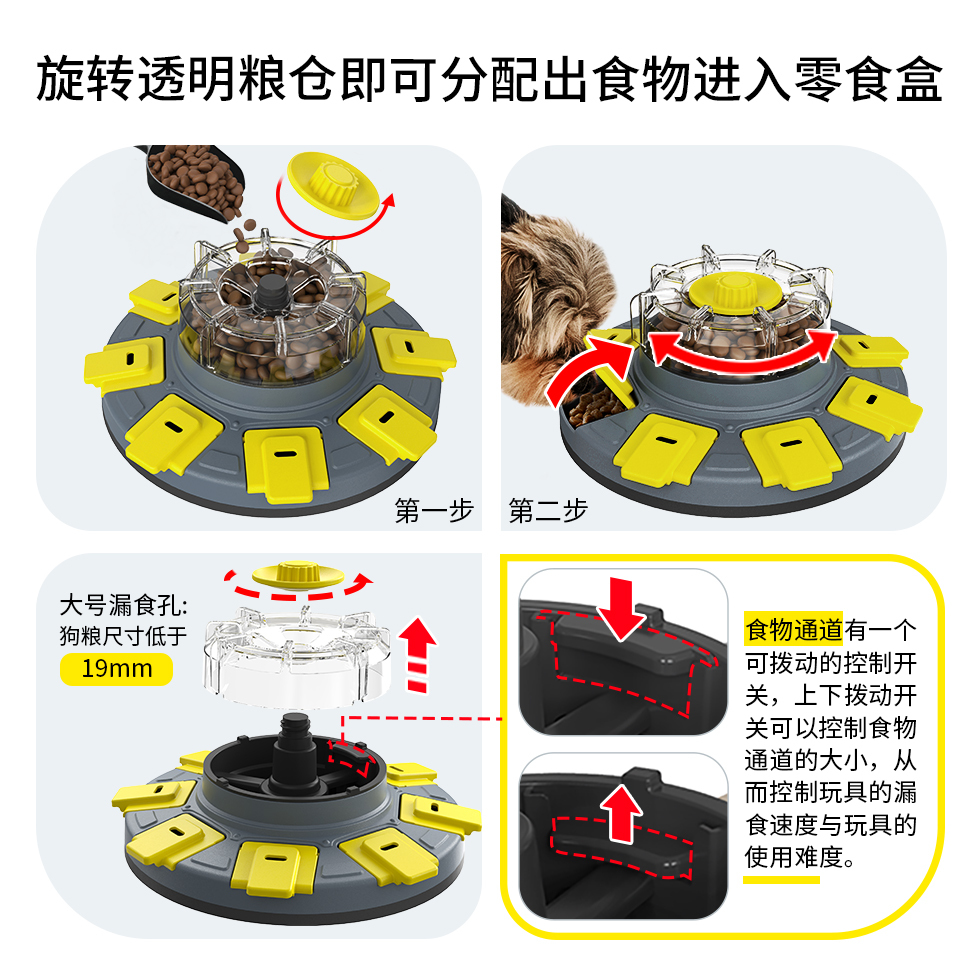 旋转透明粮仓即可分配出食物进入零食盒

第一步

第二步

大号漏食孔:
狗粮尺寸低于
19mm

食物通道有一个可拨动的控制开关，上下拨动开关可以控制食物通道的大小，从而控制玩具的漏食速度与玩具的使用难度。