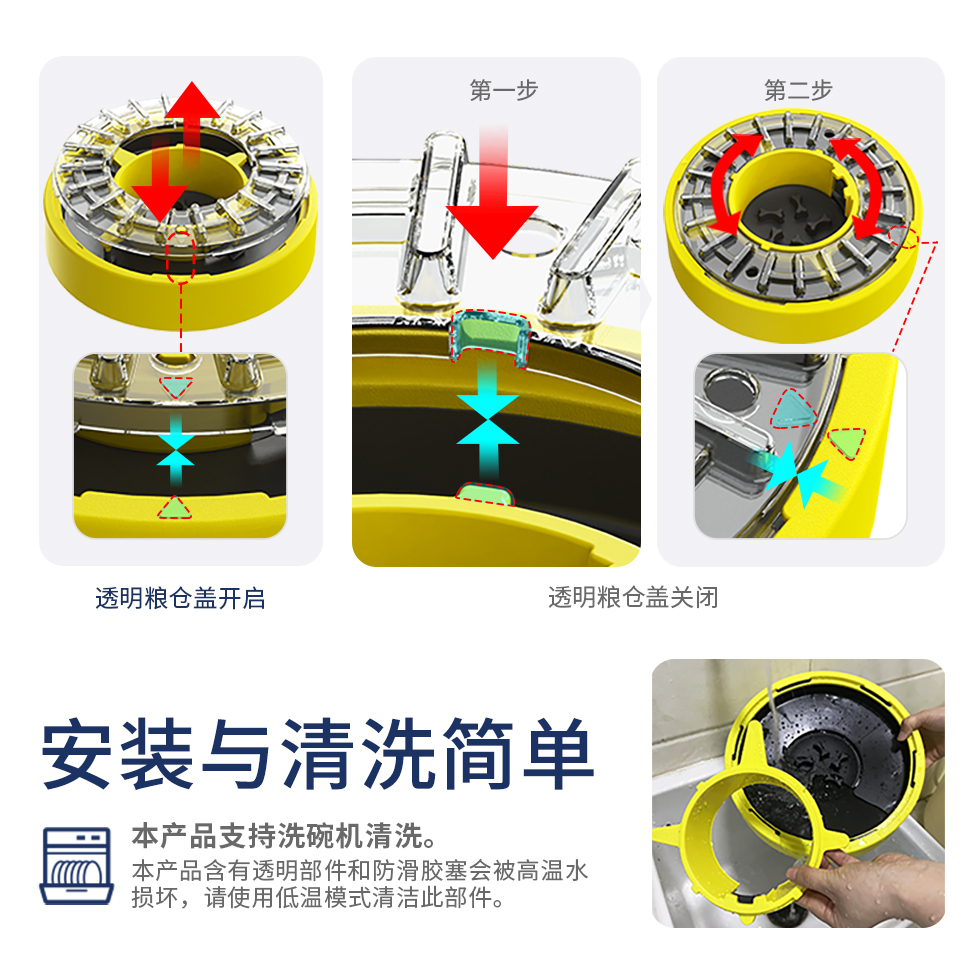 第一步

第二步

透明粮仓盖开启

透明粮仓盖关闭

安装与清洗简单

本产品支持洗碗机清洗。

本产品含有透明部件和防滑胶塞会被高温水损坏，请使用低温模式清洁此部件。